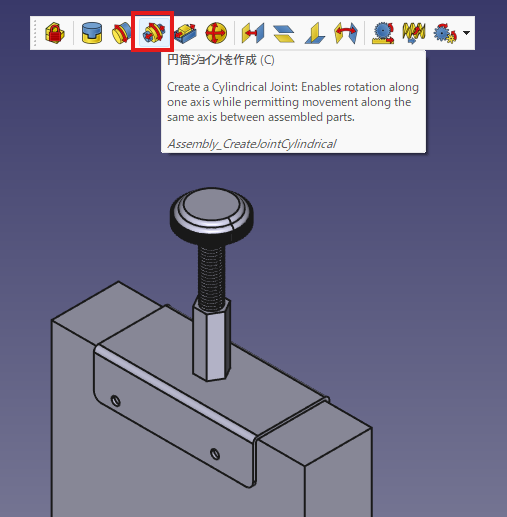 円筒ジョイントを作成 (C)

Create a Cylindrical Joint: Enables rotation along one axis while permitting movement along the same axis between assembled parts.

Assembly_CreateJointCylindrical